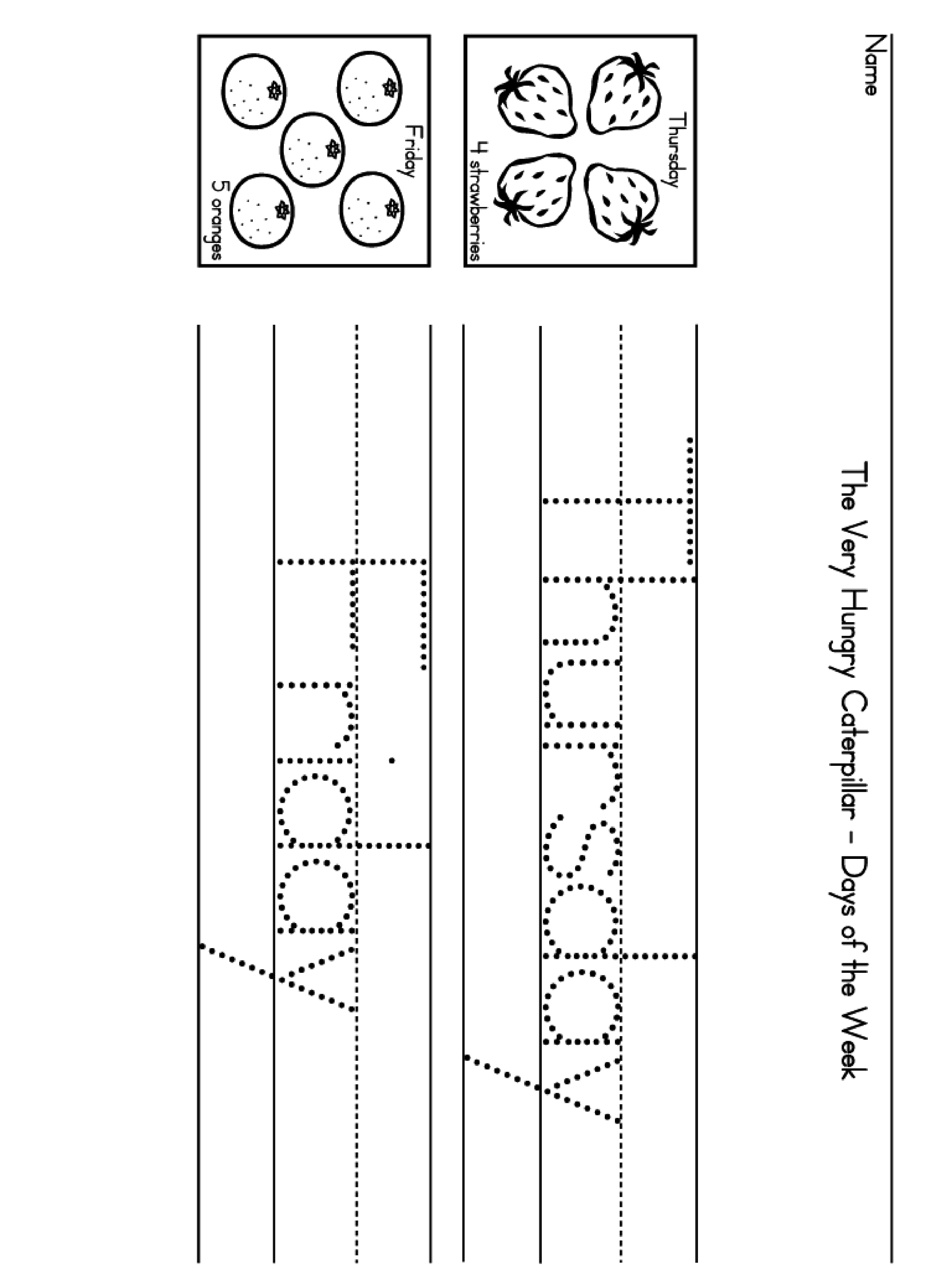 Name

The Very Hungry Caterpillar - Days of the Week

Thursday

4 strawberries

Thursday

Friday

5 oranges

Friday